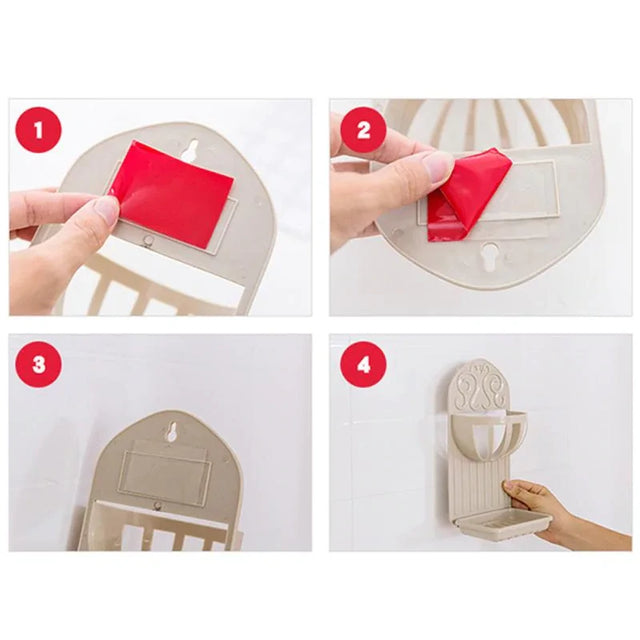 1

2

3

4