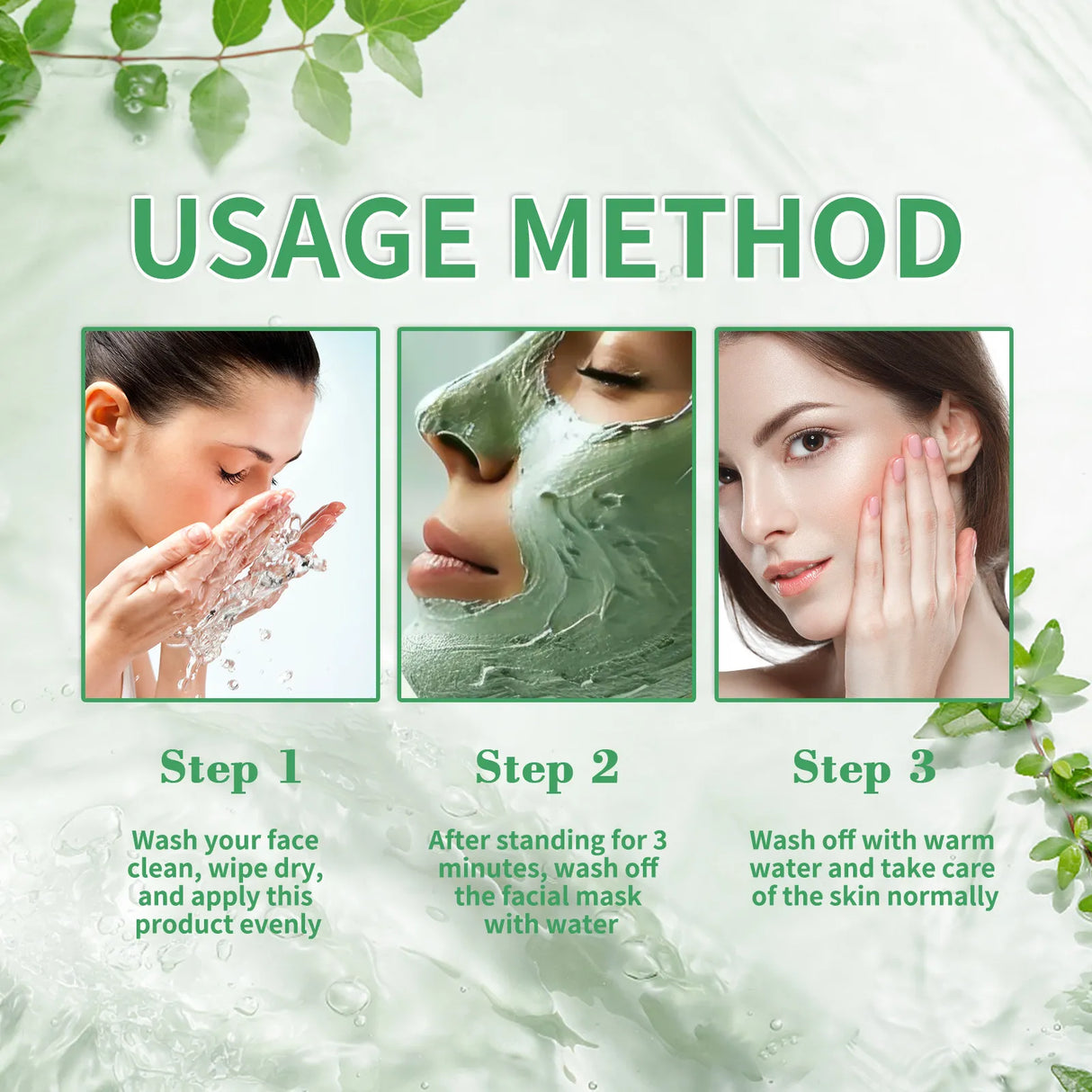 USAGE METHOD

Step 1

Wash your face clean, wipe dry, and apply this product evenly

Step 2

After standing for 3 minutes, wash off the facial mask with water

Step 3

Wash off with warm water and take care of the skin normally