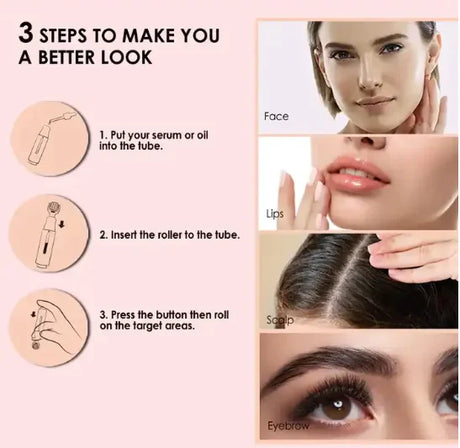 3 STEPS TO MAKE YOU A BETTER LOOK

1. Put your serum or oil into the tube.

2. Insert the roller to the tube.

3. Press the button then roll on the target areas.

Face

Lips

Scalp

Eyebrow