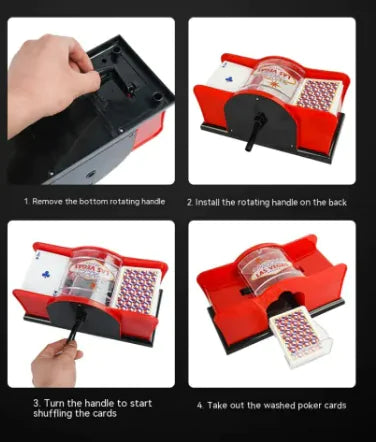 LAS VEGAS

1. Remove the bottom rotating handle

2. Install the rotating handle on the back

LAS VEGAS

LAS VEGAS

3. Turn the handle to start shuffling the cards

4. Take out the washed poker cards