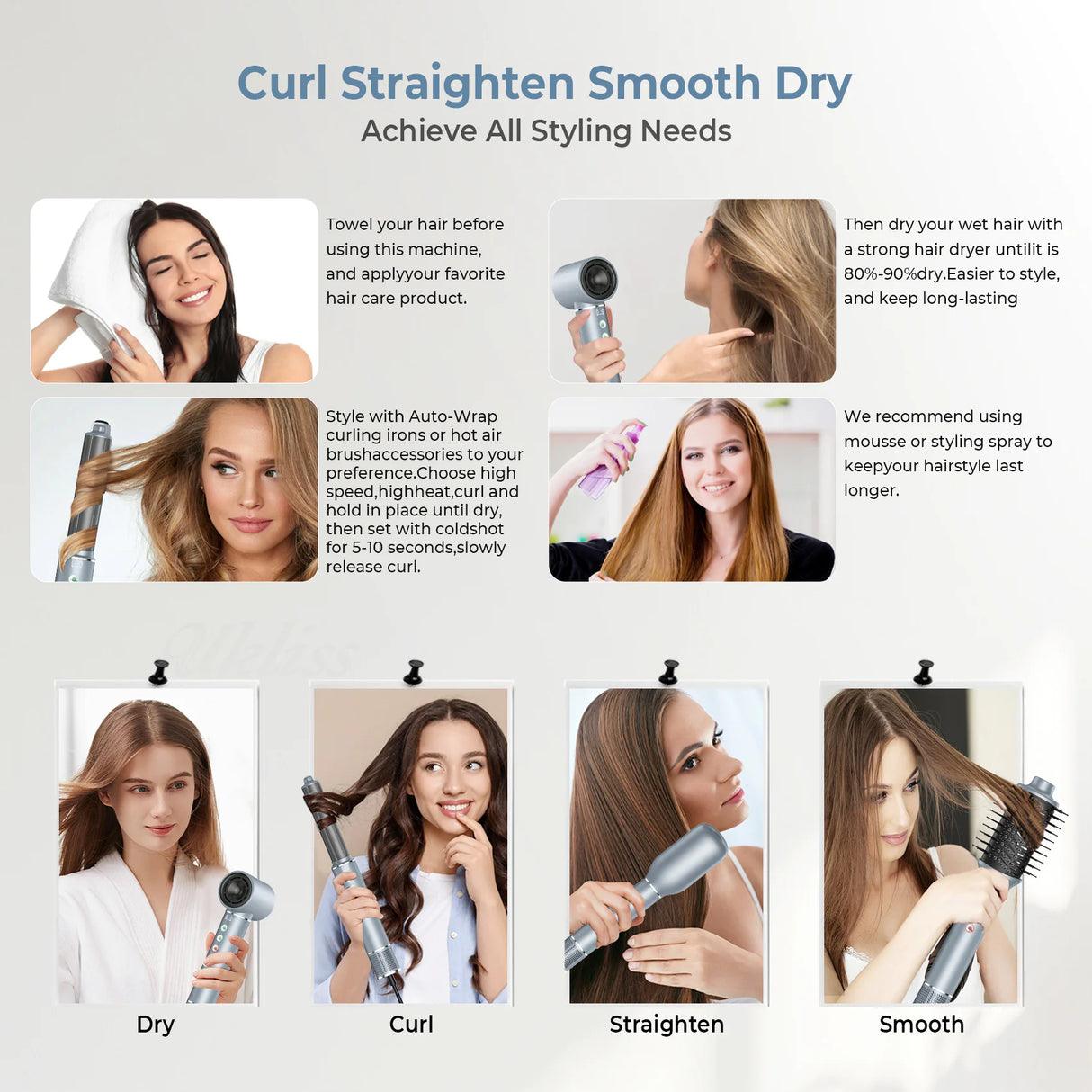 Curl Straighten Smooth Dry
Achieve All Styling Needs

Towel your hair before using this machine, and applyyour favorite hair care product.

Then dry your wet hair with a strong hair dryer untilit is 80%-90%dry.Easier to style, and keep long-lasting

Style with Auto-Wrap curling irons or hot air brushaccessories to your preference.Choose high speed,highheat,curl and hold in place until dry, then set with coldshot for 5-10 seconds,slowly release curl.

We recommend using mousse or styling spray to keepyour hairstyle last longer.

Dry

Curl

Straighten

Smooth